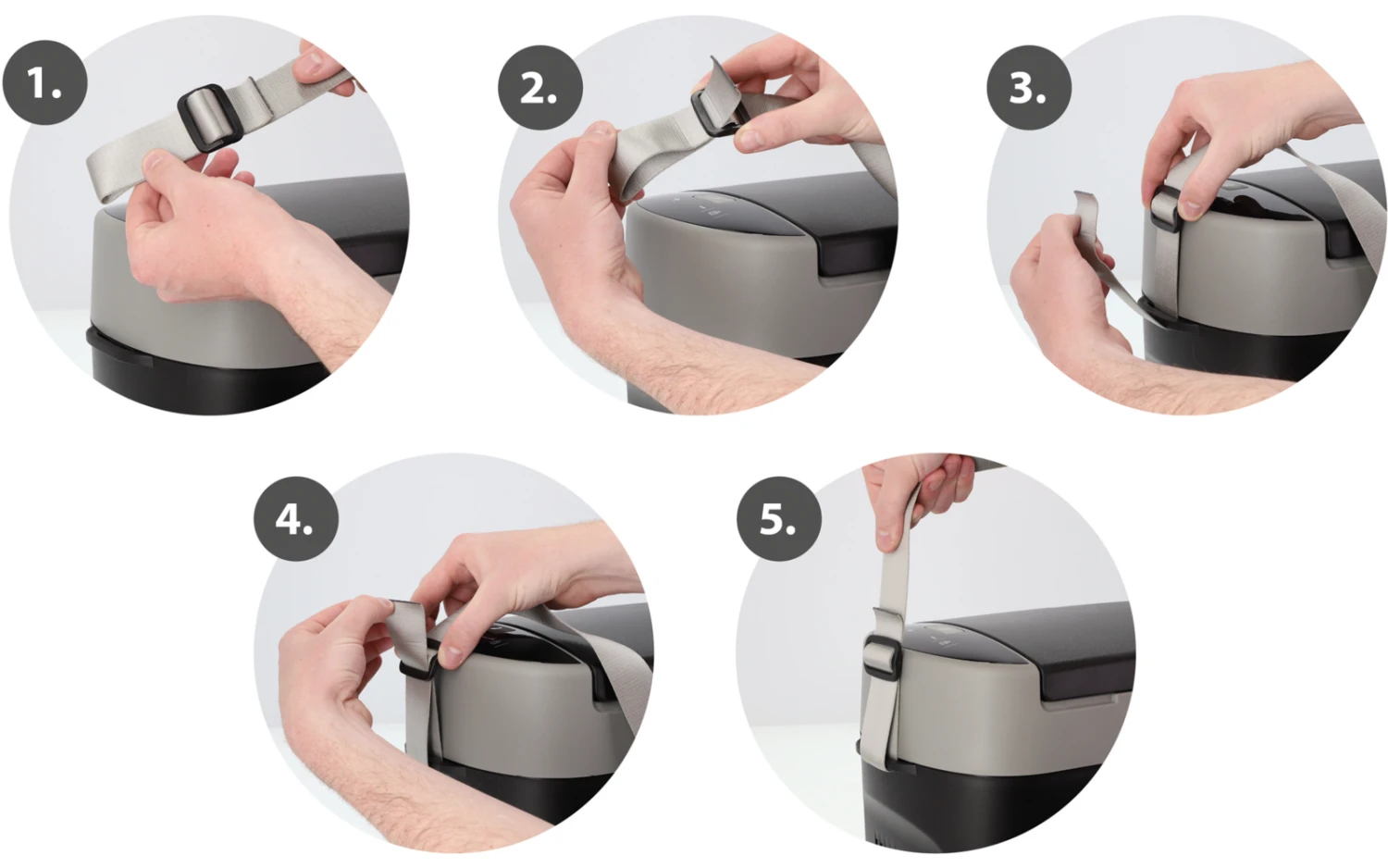 1.

2.

3.

4.

5.